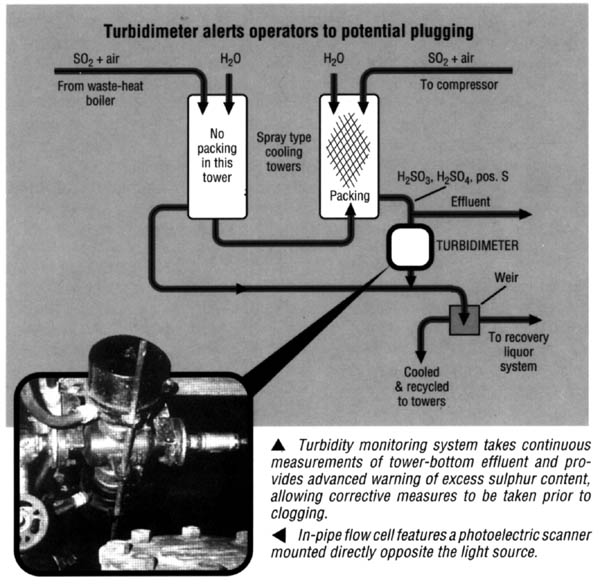 Turbidimeter alerts operators to potential plugging

$SO_2$ + air

From waste-heat boiler

$H_2O$

$H_2O$

$SO_2$ + air

To compressor

No packing in this tower

Spray type cooling towers

Packing

$H_2SO_3$, $H_2SO_4$, pos. S

Effluent

TURBIDIMETER

Weir

To recovery liquor system

Cooled & recycled to towers

▲ Turbidity monitoring system takes continuous measurements of tower-bottom effluent and provides advanced warning of excess sulphur content, allowing corrective measures to be taken prior to clogging.

◀ In-pipe flow cell features a photoelectric scanner mounted directly opposite the light source.